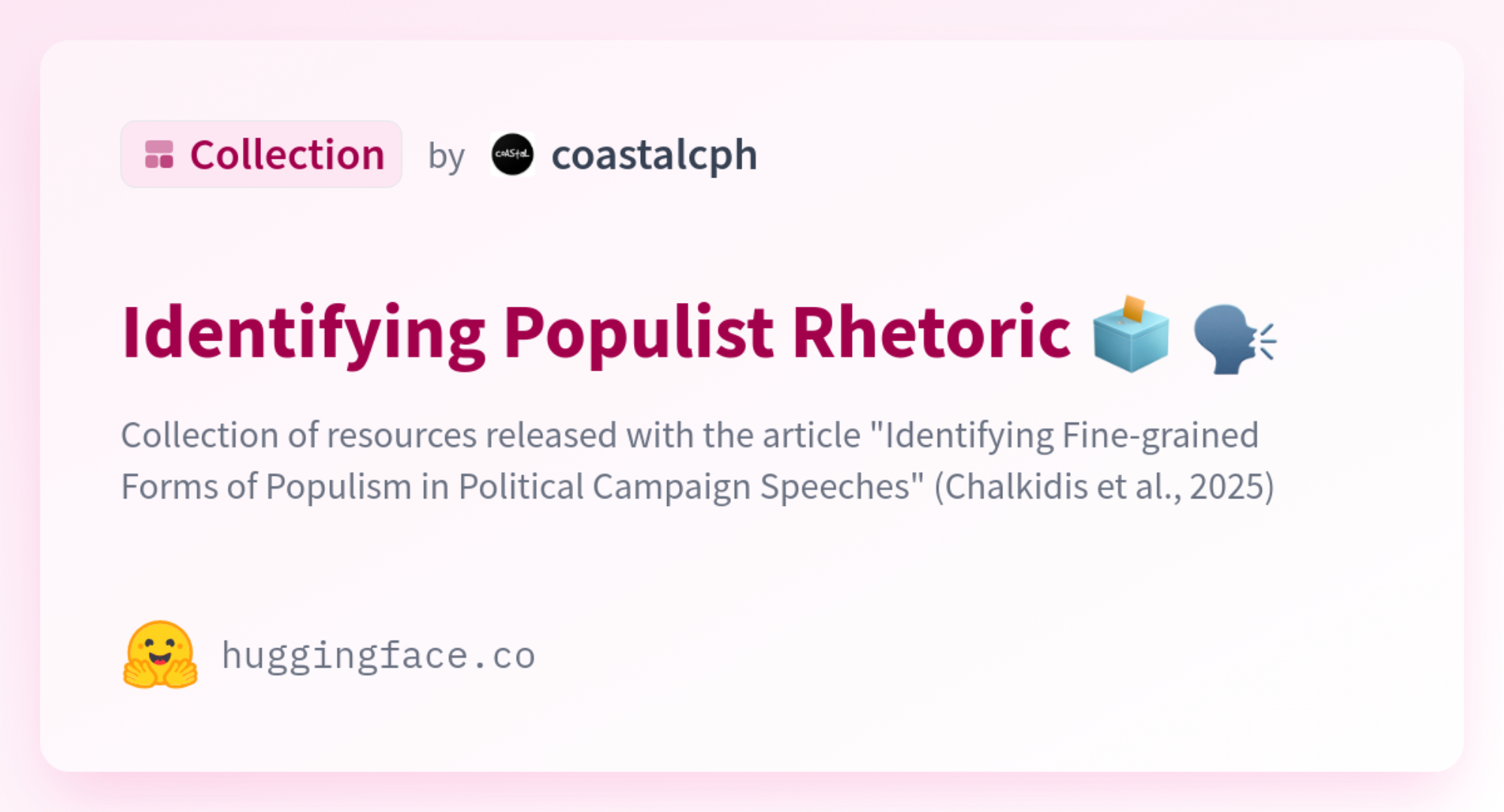 Collection by coastalcph

Identifying Populist Rhetoric 🗳️ 🗣️

Collection of resources released with the article "Identifying Fine-grained Forms of Populism in Political Campaign Speeches" (Chalkidis et al., 2025)

huggingface.co