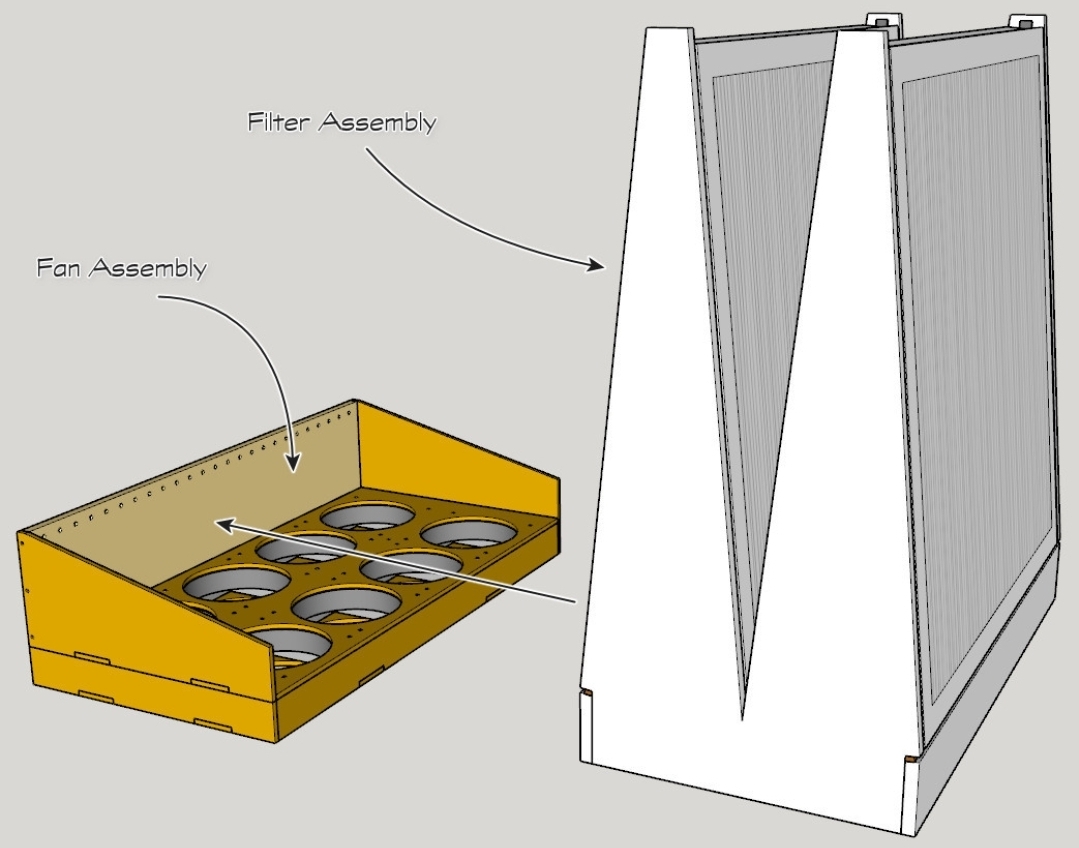 Filter Assembly

Fan Assembly